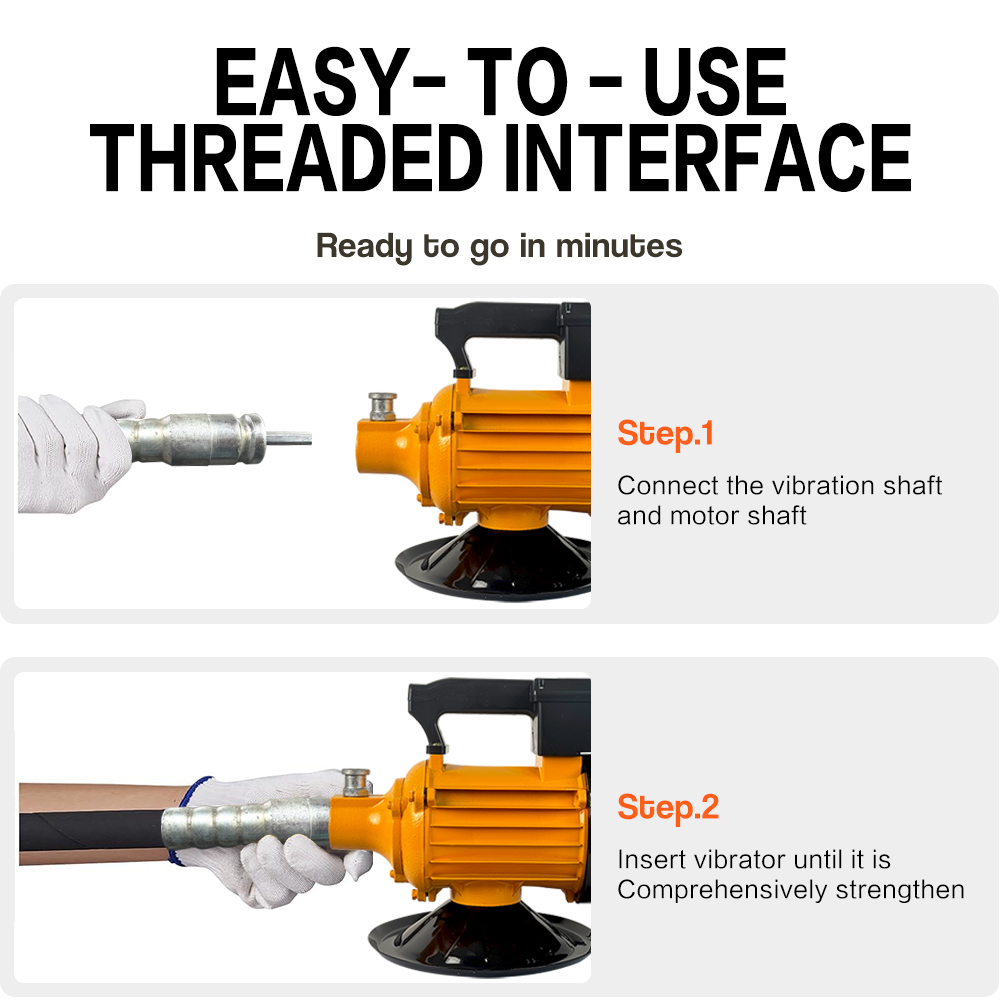 EASY- TO - USE
THREADED INTERFACE

Ready to go in minutes

Step.1

Connect the vibration shaft and motor shaft

Step.2

Insert vibrator until it is Comprehensively strengthen