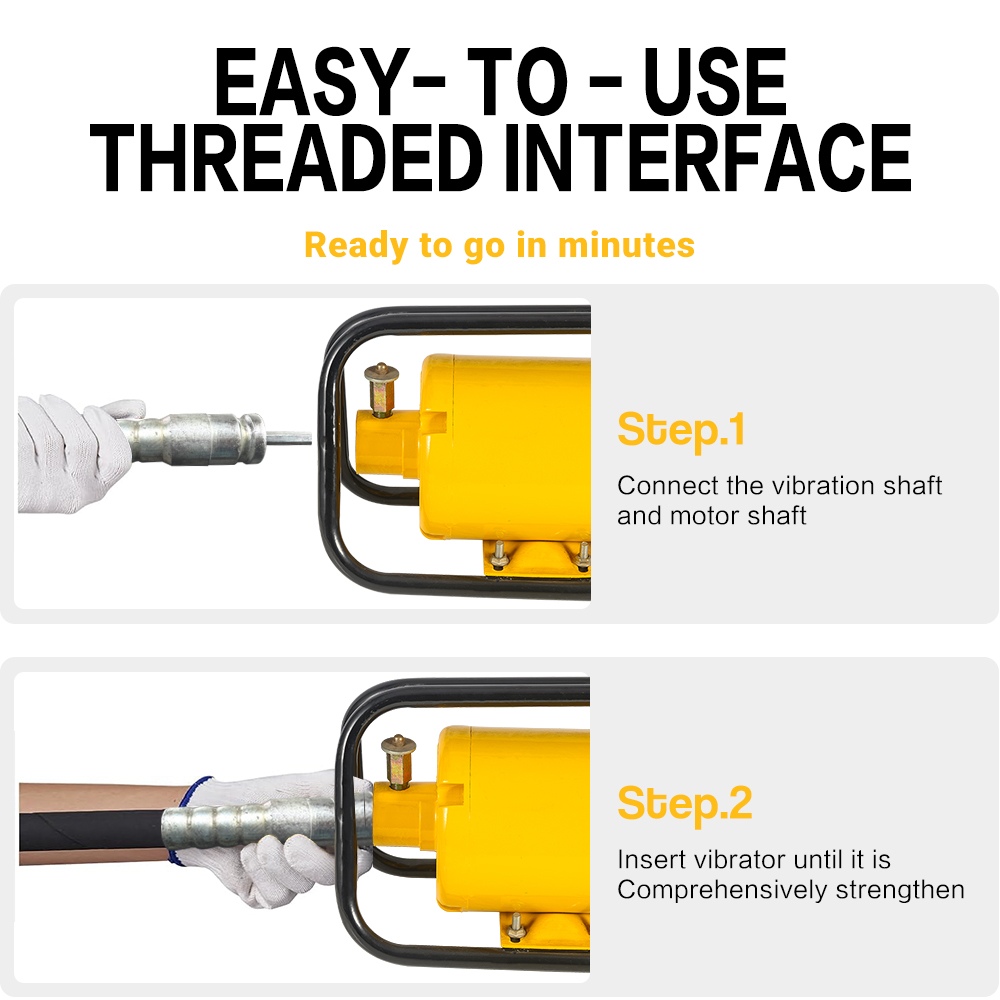 EASY- TO - USE
THREADED INTERFACE

Ready to go in minutes

Step.1

Connect the vibration shaft and motor shaft

Step.2

Insert vibrator until it is Comprehensively strengthen